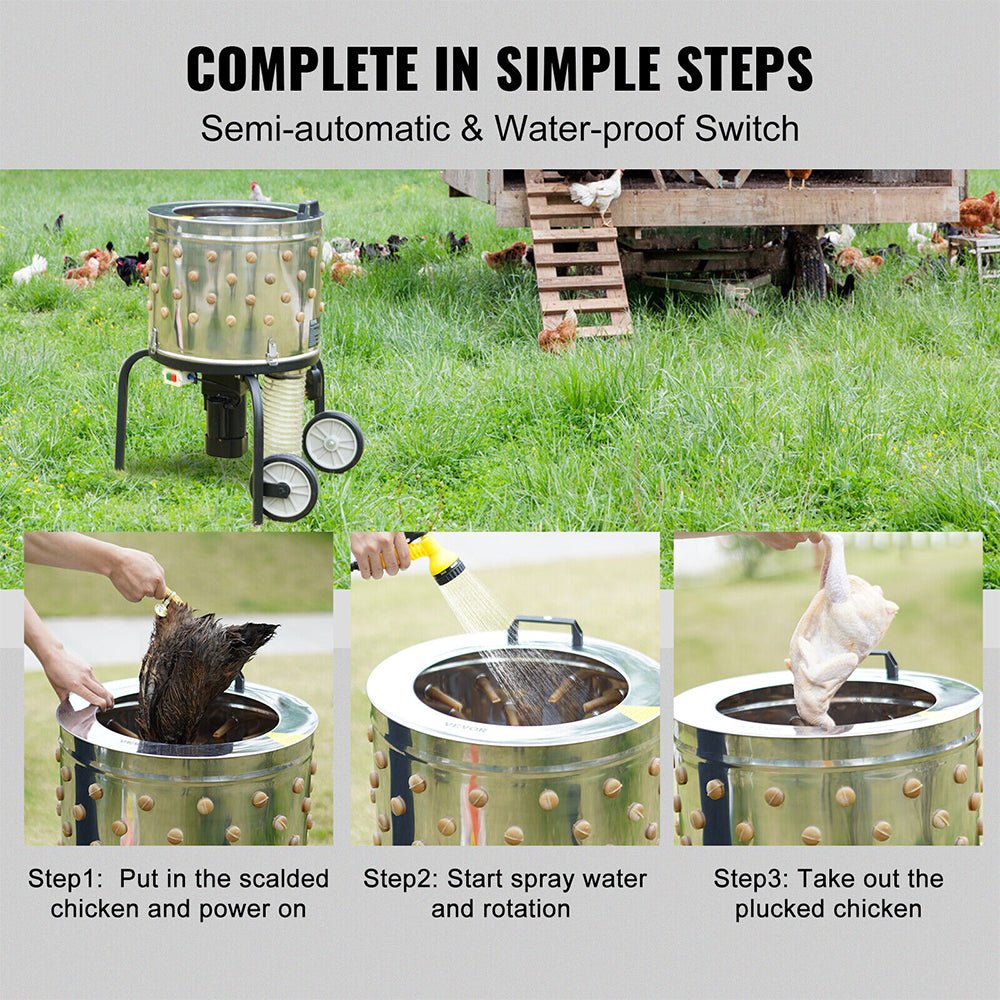 COMPLETE IN SIMPLE STEPS

Semi-automatic & Water-proof Switch

VEVOR

Step1: Put in the scalded chicken and power on

Step2: Start spray water and rotation

Step3: Take out the plucked chicken