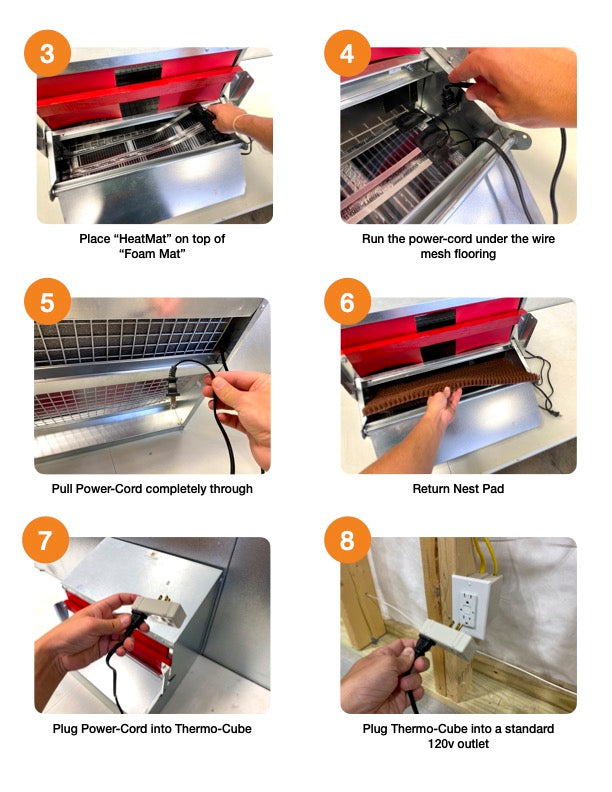 3

Place “HeatMat” on top of “Foam Mat”

4

Run the power-cord under the wire mesh flooring

5

Pull Power-Cord completely through

6

Return Nest Pad

7

Plug Power-Cord into Thermo-Cube

8

Plug Thermo-Cube into a standard 120v outlet